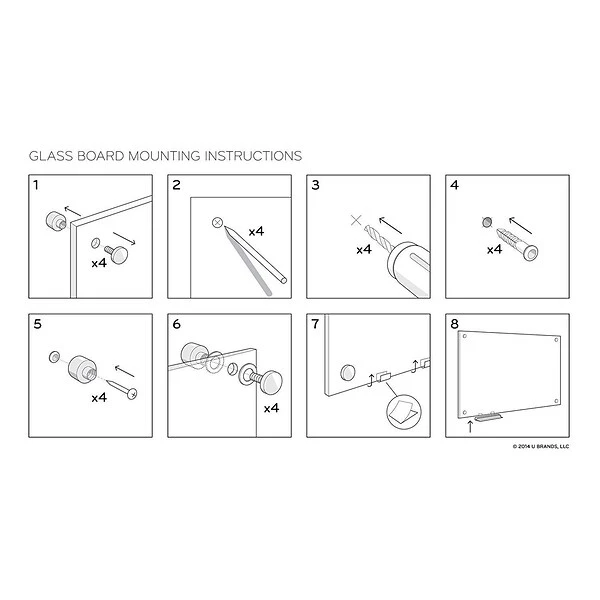 GLASS BOARD MOUNTING INSTRUCTIONS

1
x4

2
x4

3
x4

4
x4

5
x4

6
x4

7

8

© 2014 U BRANDS, LLC