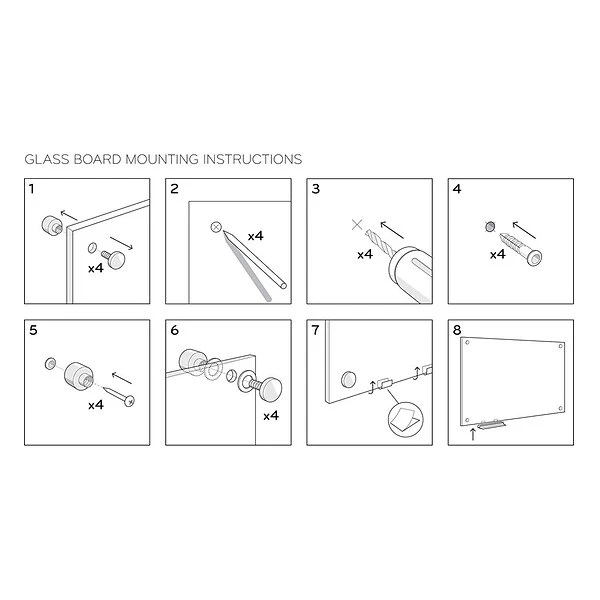 GLASS BOARD MOUNTING INSTRUCTIONS

1
x4

2
x4

3
x4

4
x4

5
x4

6
x4

7

8