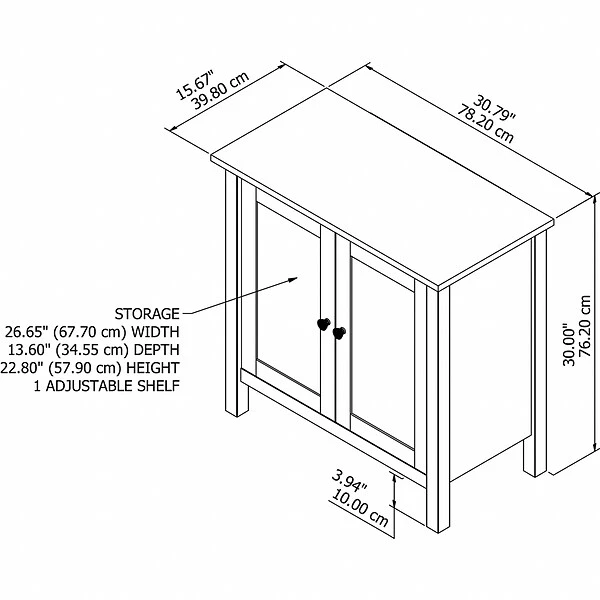 15.67"
39.80 cm

30.79"
78.20 cm

STORAGE
26.65" (67.70 cm) WIDTH
13.60" (34.55 cm) DEPTH
22.80" (57.90 cm) HEIGHT
1 ADJUSTABLE SHELF

30.00"
76.20 cm

3.94"
10.00 cm