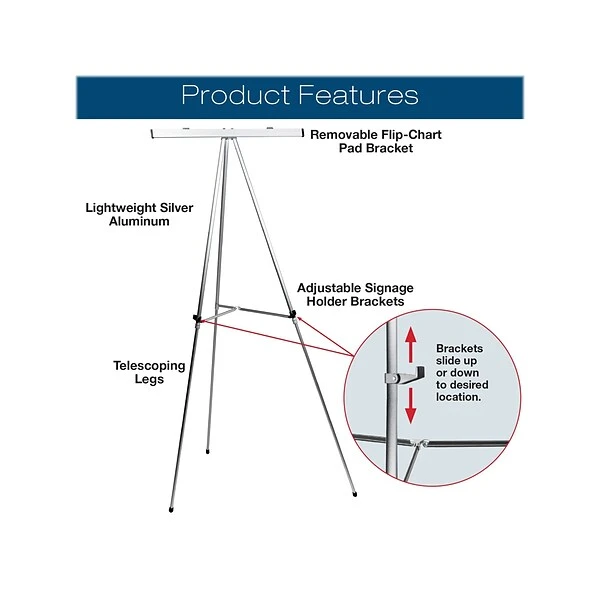 Product Features

Removable Flip-Chart Pad Bracket

Lightweight Silver Aluminum

Adjustable Signage Holder Brackets

Telescoping Legs

Brackets slide up or down to desired location.