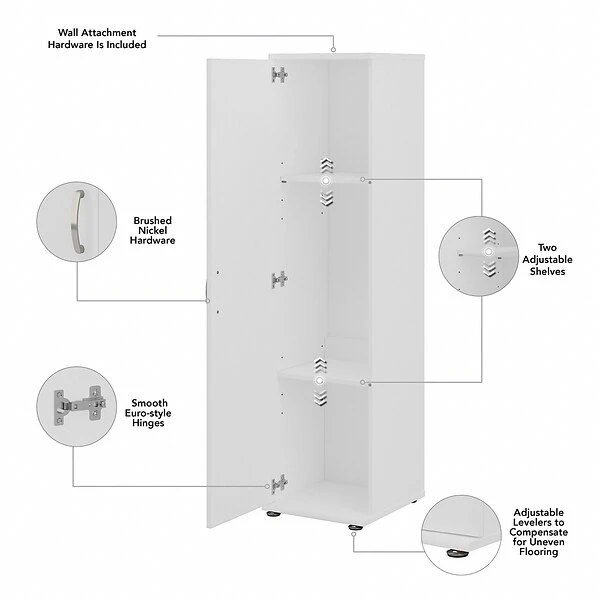 Wall Attachment Hardware Is Included

Brushed Nickel Hardware

Two Adjustable Shelves

Smooth Euro-style Hinges

Adjustable Levelers to Compensate for Uneven Flooring