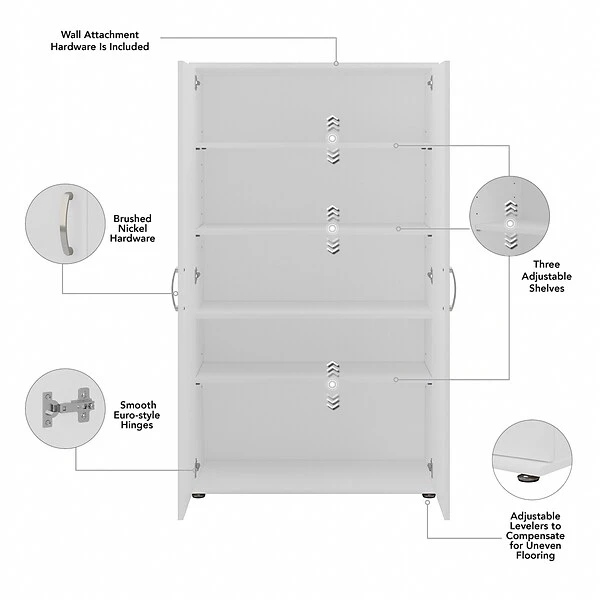 Wall Attachment Hardware Is Included

Brushed Nickel Hardware

Three Adjustable Shelves

Smooth Euro-style Hinges

Adjustable Levelers to Compensate for Uneven Flooring