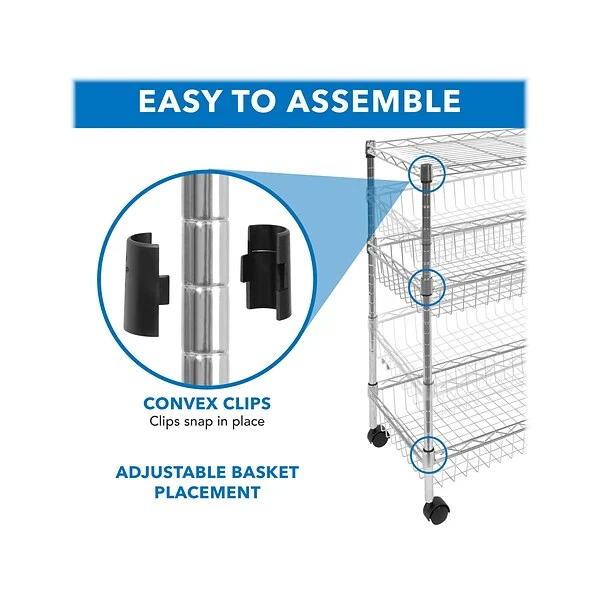 EASY TO ASSEMBLE

CONVEX CLIPS
Clips snap in place

ADJUSTABLE BASKET PLACEMENT