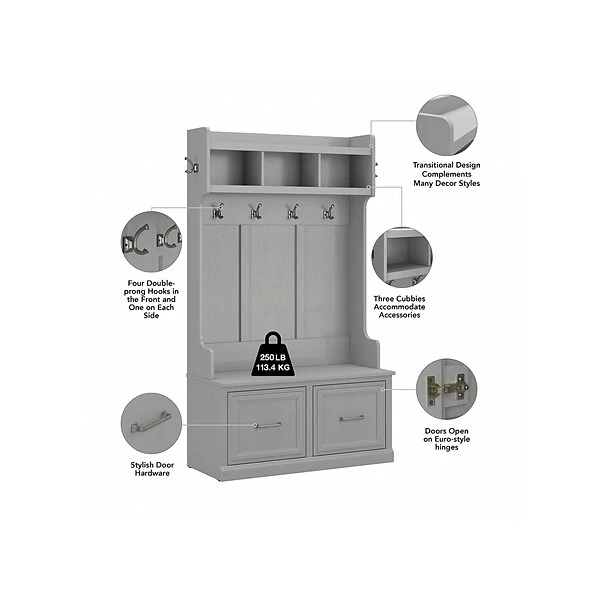 Transitional Design Complements Many Decor Styles

Four Double-prong Hooks in the Front and One on Each Side

Three Cubbies Accommodate Accessories

250 LB
113.4 KG

Doors Open on Euro-style hinges

Stylish Door Hardware