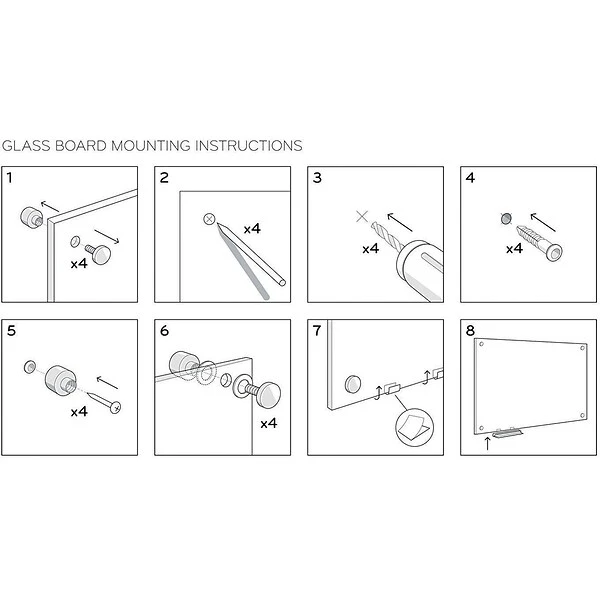 GLASS BOARD MOUNTING INSTRUCTIONS

1

x4

2

x4

3

x4

4

x4

5

x4

6

x4

7

8