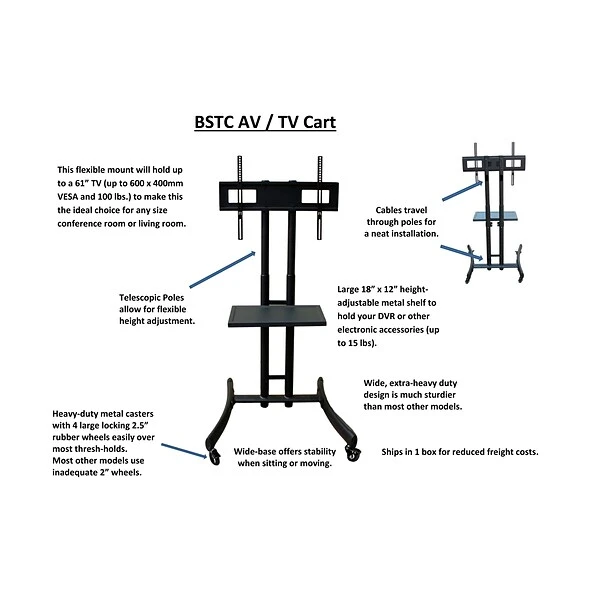 BSTC AV / TV Cart

This flexible mount will hold up to a 61" TV (up to 600 x 400mm VESA and 100 lbs.) to make this the ideal choice for any size conference room or living room.

Cables travel through poles for a neat installation.

Telescopic Poles allow for flexible height adjustment.

Large 18" x 12" height-adjustable metal shelf to hold your DVR or other electronic accessories (up to 15 lbs).

Wide, extra-heavy duty design is much sturdier than most other models.

Heavy-duty metal casters with 4 large locking 2.5" rubber wheels easily over most thresh-holds. Most other models use inadequate 2" wheels.

Wide-base offers stability when sitting or moving.

Ships in 1 box for reduced freight costs.