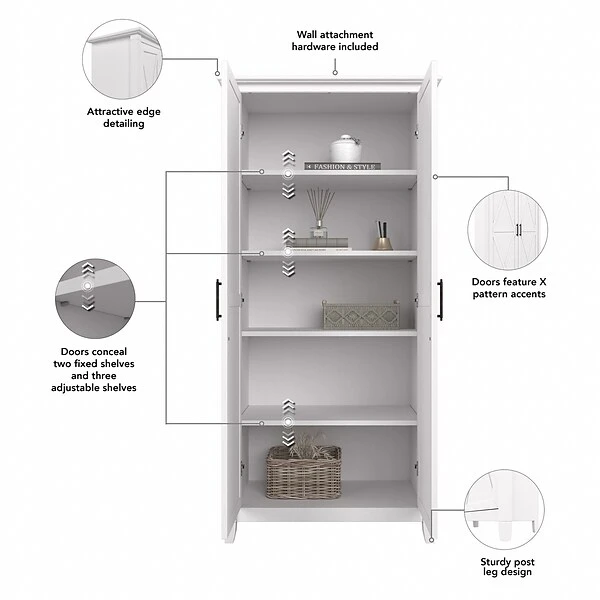 Wall attachment hardware included

Attractive edge detailing

FASHION & STYLE

Doors feature X pattern accents

Doors conceal two fixed shelves and three adjustable shelves

Sturdy post leg design