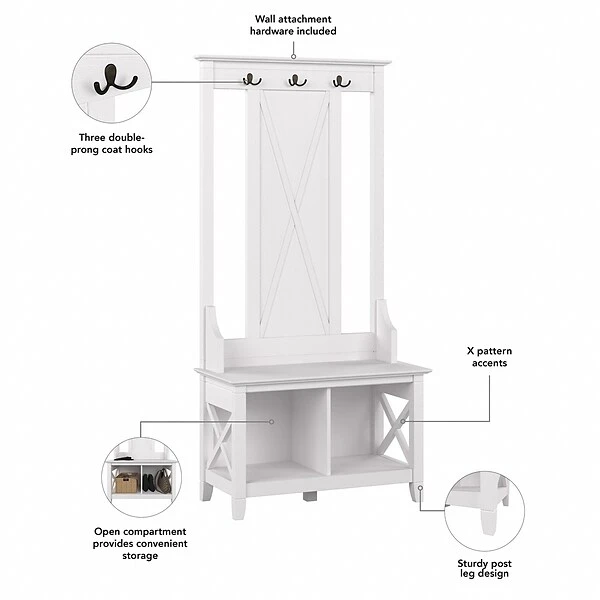 Wall attachment hardware included

Three double-prong coat hooks

X pattern accents

Open compartment provides convenient storage

Sturdy post leg design